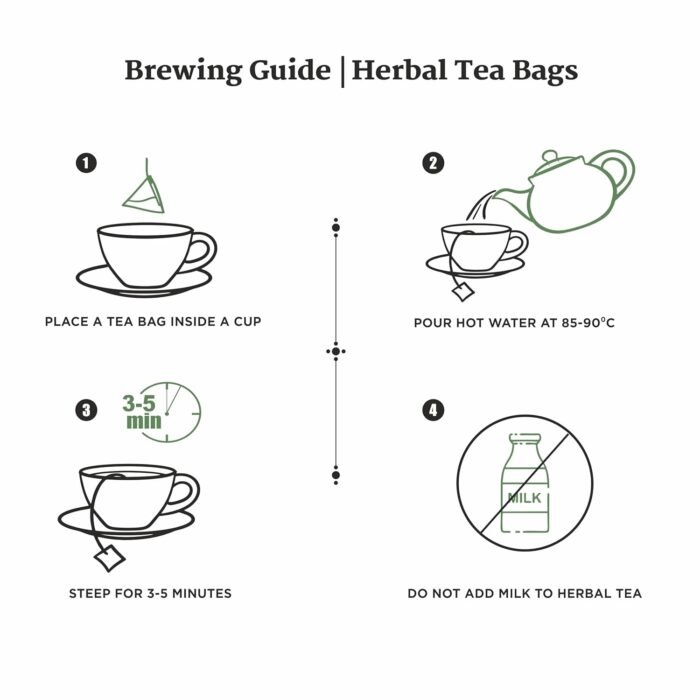 Brewing Guide | Herbal Tea Bags

1

PLACE A TEA BAG INSIDE A CUP

2

POUR HOT WATER AT 85-90°C

3

3-5 min

STEEP FOR 3-5 MINUTES

4

MILK

DO NOT ADD MILK TO HERBAL TEA