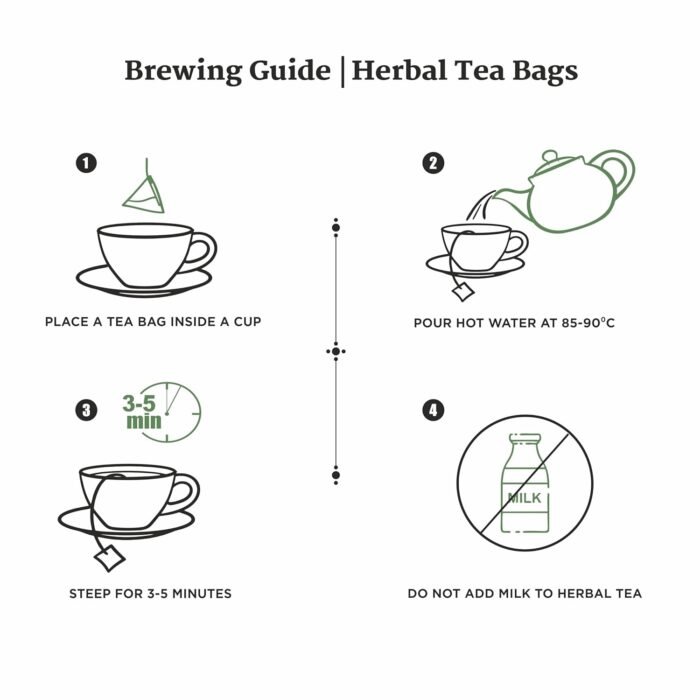 Brewing Guide | Herbal Tea Bags

1

PLACE A TEA BAG INSIDE A CUP

2

POUR HOT WATER AT 85-90°C

3

3-5 min

STEEP FOR 3-5 MINUTES

4

MILK

DO NOT ADD MILK TO HERBAL TEA