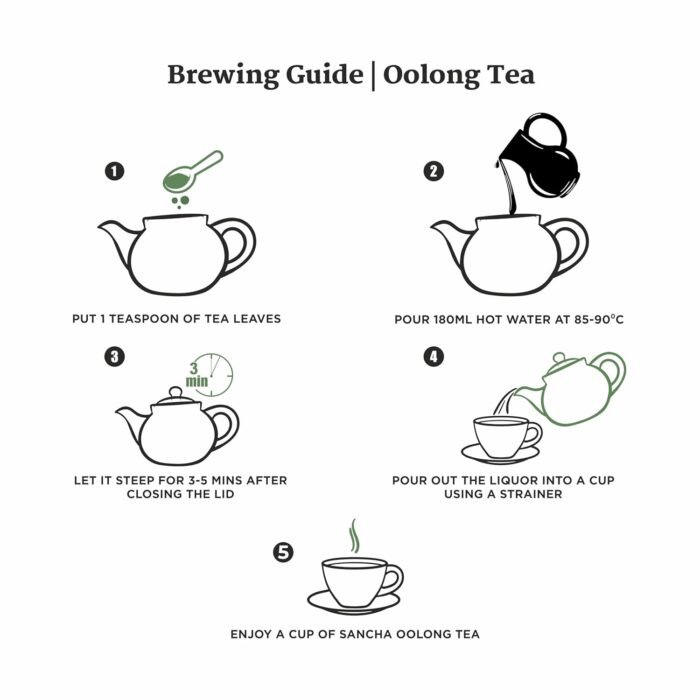 Brewing Guide | Oolong Tea

1

PUT 1 TEASPOON OF TEA LEAVES

2

POUR 180ML HOT WATER AT 85-90°C

3

3 min

LET IT STEEP FOR 3-5 MINS AFTER CLOSING THE LID

4

POUR OUT THE LIQUOR INTO A CUP USING A STRAINER

5

ENJOY A CUP OF SANCHA OOLONG TEA