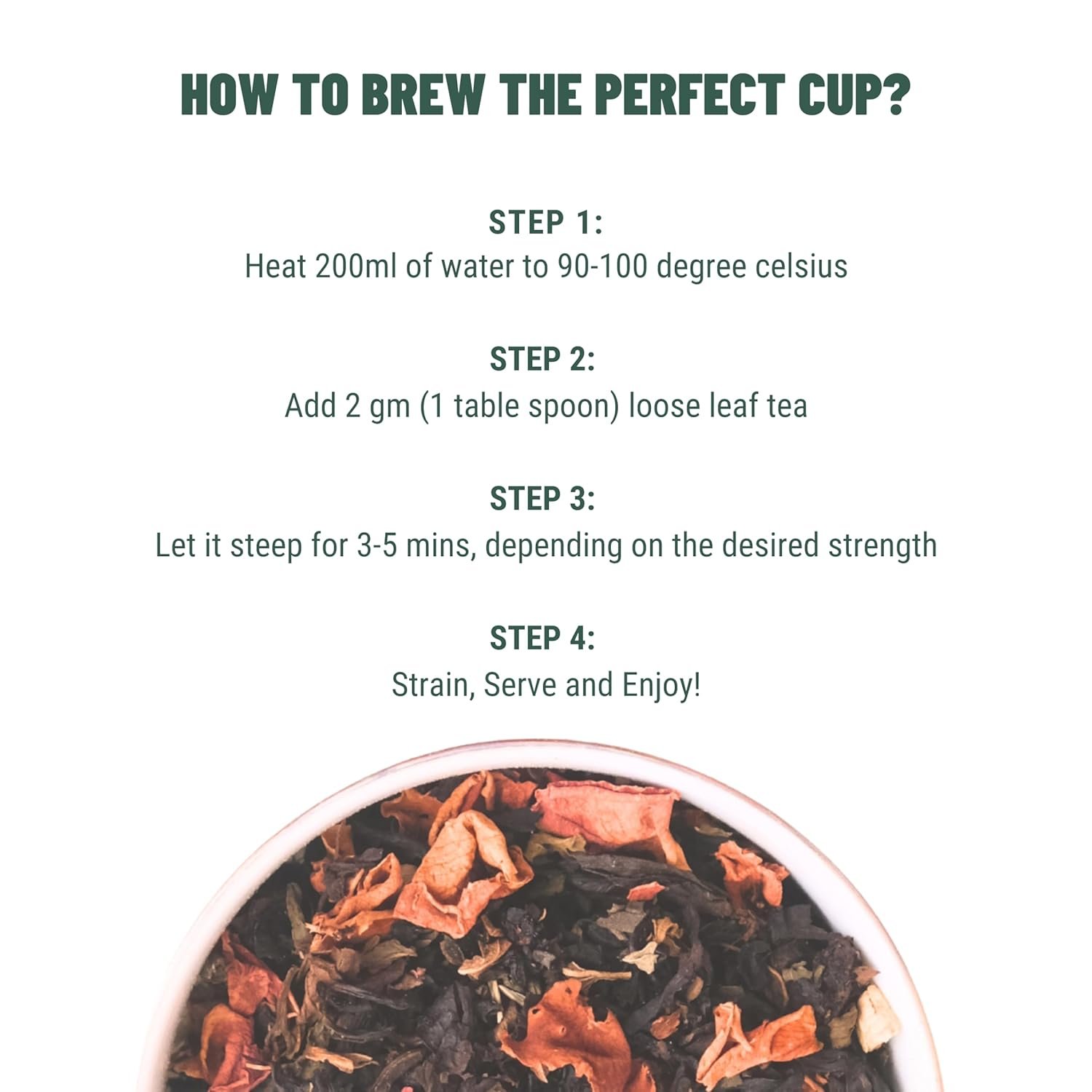 HOW TO BREW THE PERFECT CUP?

STEP 1:
Heat 200ml of water to 90-100 degree celsius

STEP 2:
Add 2 gm (1 table spoon) loose leaf tea

STEP 3:
Let it steep for 3-5 mins, depending on the desired strength

STEP 4:
Strain, Serve and Enjoy!