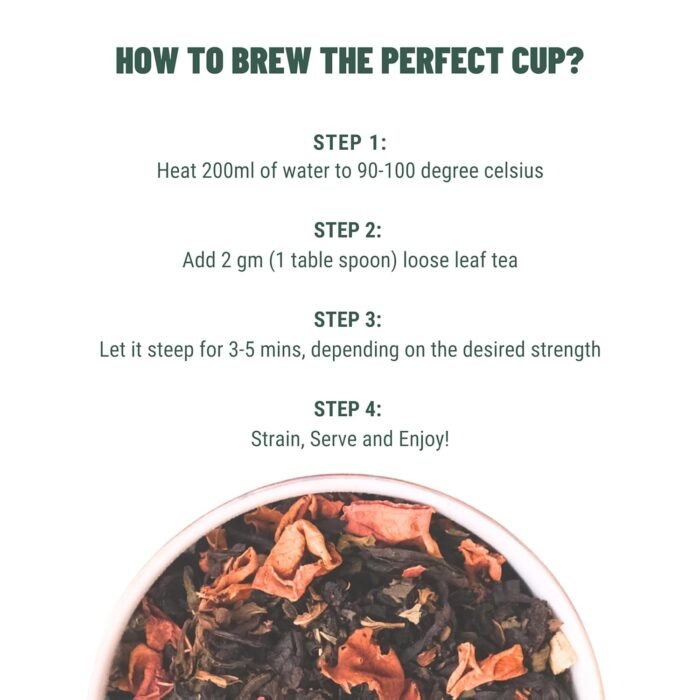 HOW TO BREW THE PERFECT CUP?

STEP 1:
Heat 200ml of water to 90-100 degree celsius

STEP 2:
Add 2 gm (1 table spoon) loose leaf tea

STEP 3:
Let it steep for 3-5 mins, depending on the desired strength

STEP 4:
Strain, Serve and Enjoy!