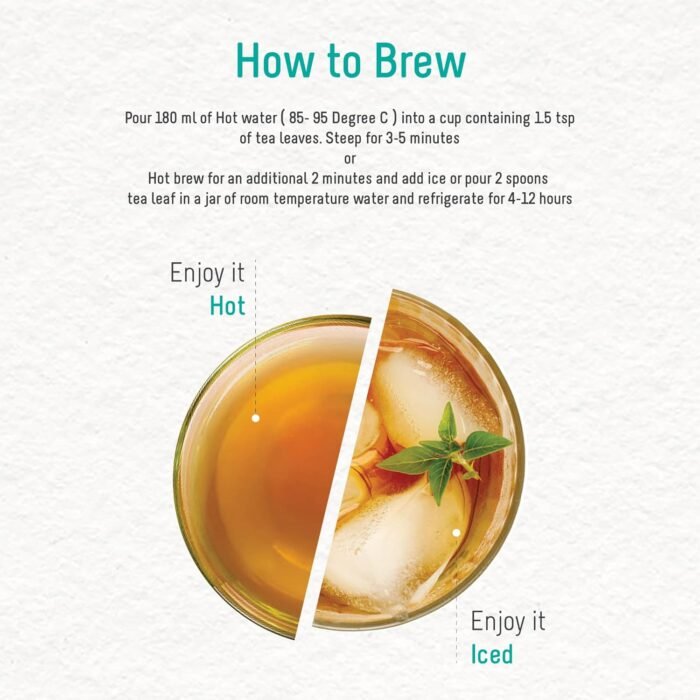 How to Brew

Pour 180 ml of Hot water ( 85- 95 Degree C ) into a cup containing 1.5 tsp of tea leaves. Steep for 3-5 minutes
or
Hot brew for an additional 2 minutes and add ice or pour 2 spoons tea leaf in a jar of room temperature water and refrigerate for 4-12 hours

Enjoy it
Hot

Enjoy it
Iced