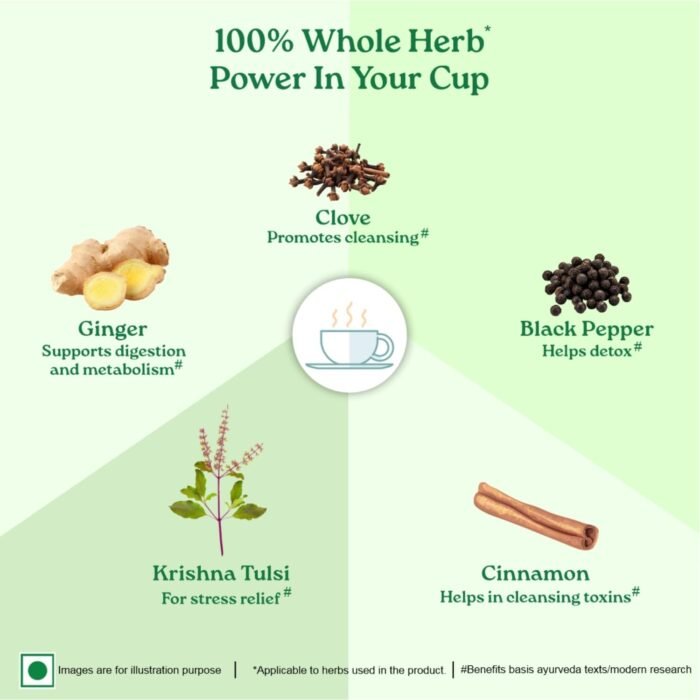 100% Whole Herb* Power In Your Cup

Clove
Promotes cleansing#

Ginger
Supports digestion and metabolism#

Black Pepper
Helps detox#

Krishna Tulsi
For stress relief#

Cinnamon
Helps in cleansing toxins#

Images are for illustration purpose | *Applicable to herbs used in the product. | #Benefits basis ayurveda texts/modern research