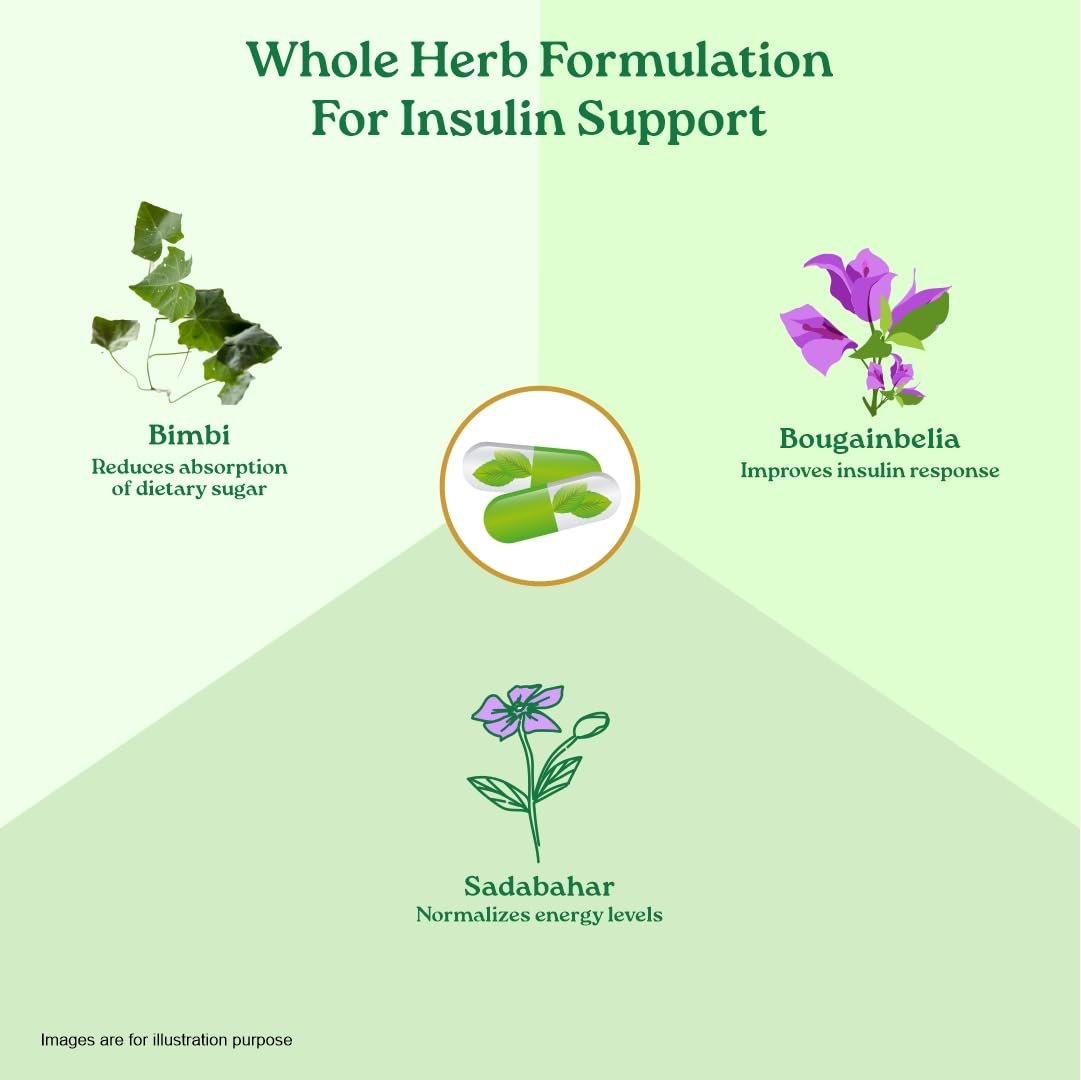 Whole Herb Formulation For Insulin Support

Bimbi
Reduces absorption of dietary sugar

Bougainbelia
Improves insulin response

Sadabahar
Normalizes energy levels

Images are for illustration purpose