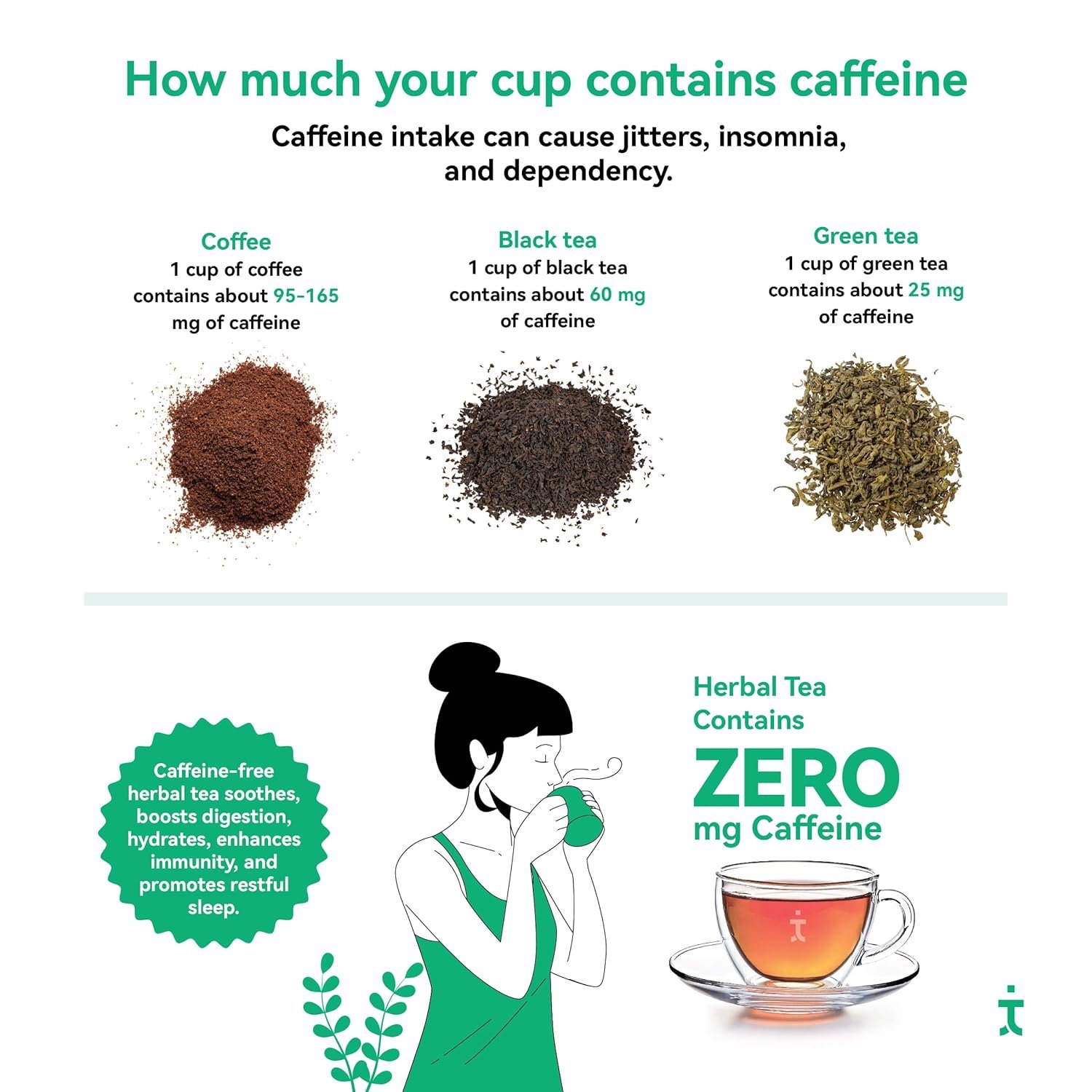 How much your cup contains caffeine

Caffeine intake can cause jitters, insomnia, and dependency.

Coffee
1 cup of coffee contains about 95-165 mg of caffeine

Black tea
1 cup of black tea contains about 60 mg of caffeine

Green tea
1 cup of green tea contains about 25 mg of caffeine

Caffeine-free herbal tea soothes, boosts digestion, hydrates, enhances immunity, and promotes restful sleep.

Herbal Tea Contains
ZERO
mg Caffeine