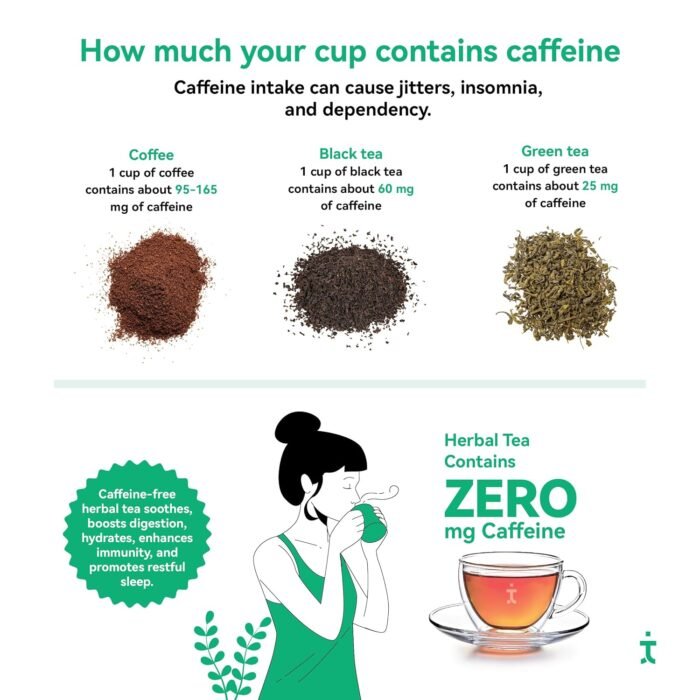 How much your cup contains caffeine

Caffeine intake can cause jitters, insomnia, and dependency.

Coffee
1 cup of coffee contains about 95-165 mg of caffeine

Black tea
1 cup of black tea contains about 60 mg of caffeine

Green tea
1 cup of green tea contains about 25 mg of caffeine

Caffeine-free herbal tea soothes, boosts digestion, hydrates, enhances immunity, and promotes restful sleep.

Herbal Tea Contains
ZERO
mg Caffeine