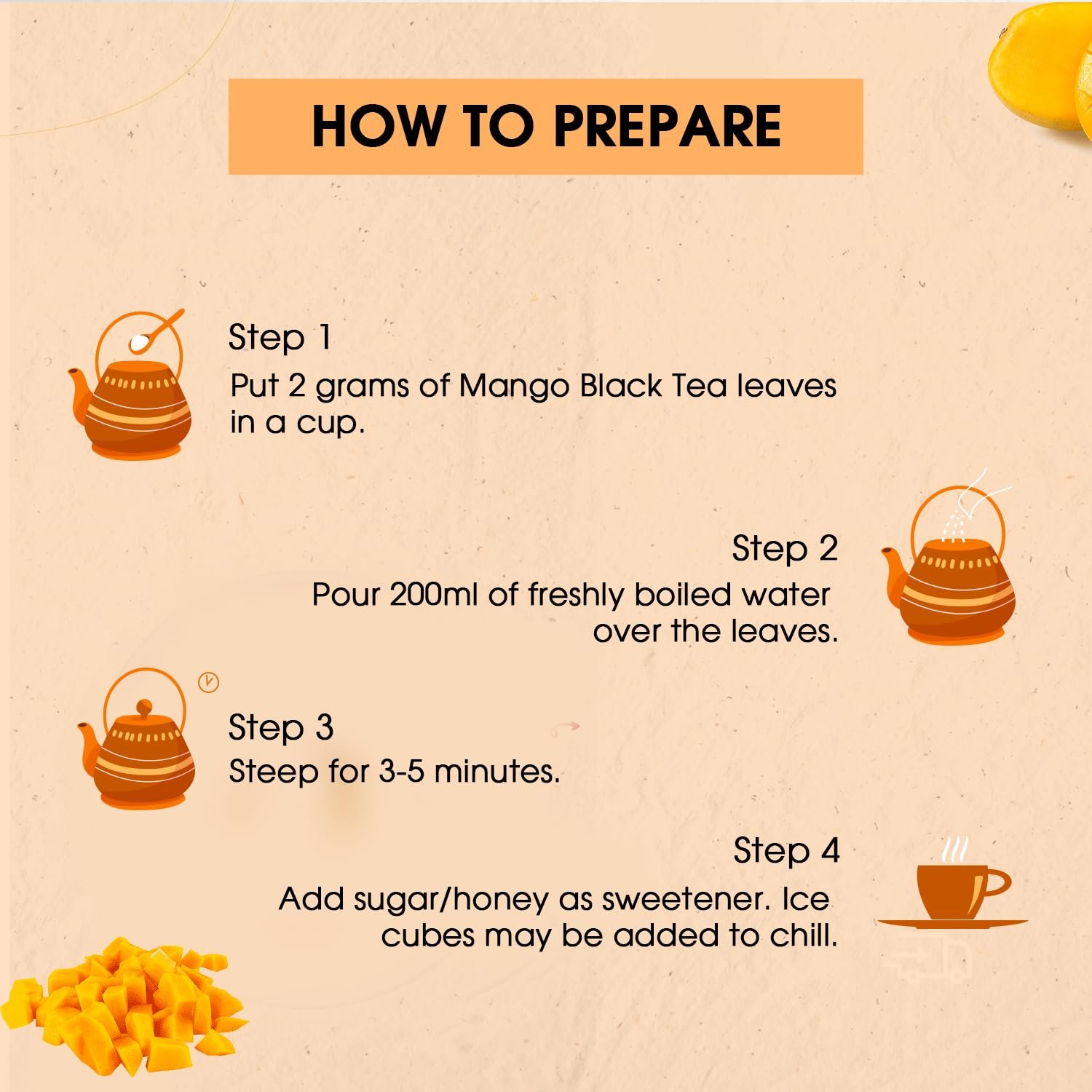 HOW TO PREPARE

Step 1
Put 2 grams of Mango Black Tea leaves in a cup.

Step 2
Pour 200ml of freshly boiled water over the leaves.

Step 3
Steep for 3-5 minutes.

Step 4
Add sugar/honey as sweetener. Ice cubes may be added to chill.