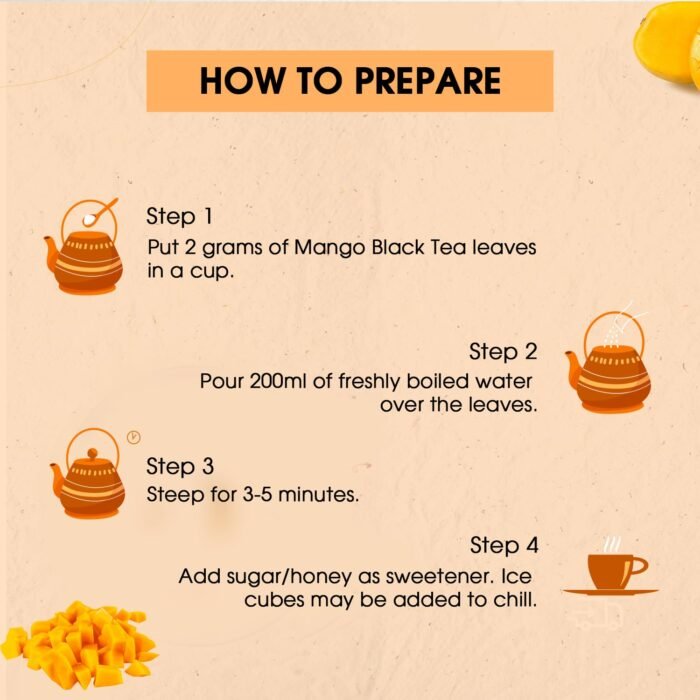 HOW TO PREPARE

Step 1
Put 2 grams of Mango Black Tea leaves in a cup.

Step 2
Pour 200ml of freshly boiled water over the leaves.

Step 3
Steep for 3-5 minutes.

Step 4
Add sugar/honey as sweetener. Ice cubes may be added to chill.