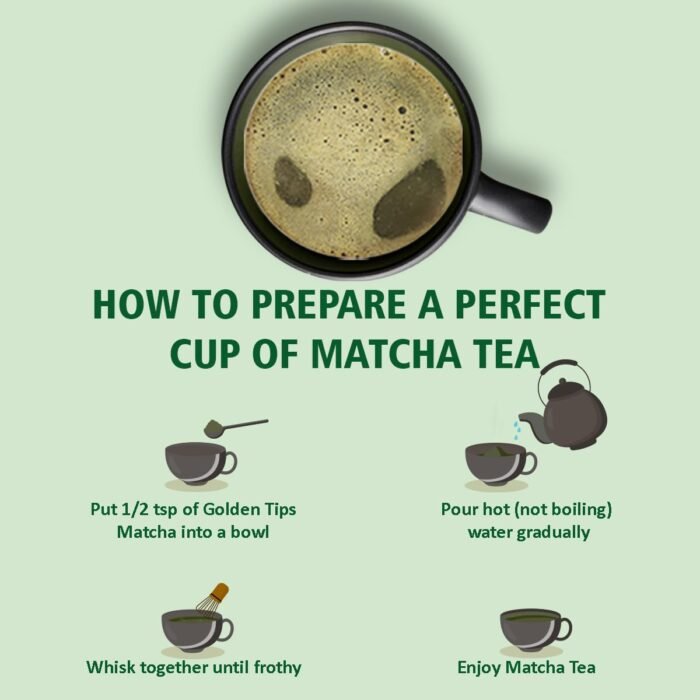 HOW TO PREPARE A PERFECT CUP OF MATCHA TEA

Put 1/2 tsp of Golden Tips Matcha into a bowl

Pour hot (not boiling) water gradually

Whisk together until frothy

Enjoy Matcha Tea