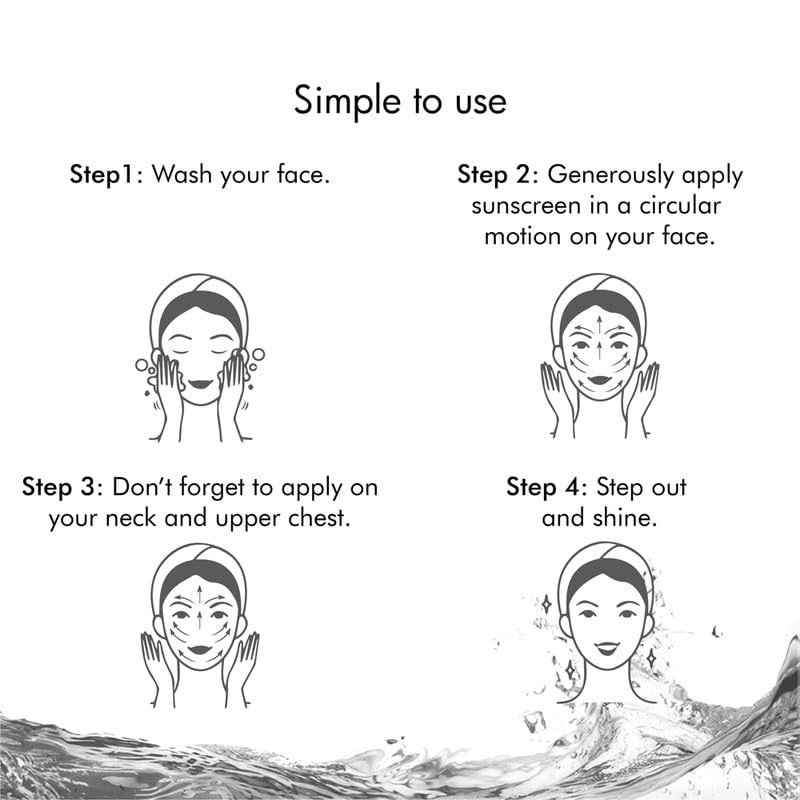 Simple to use

Step1: Wash your face.

Step 2: Generously apply sunscreen in a circular motion on your face.

Step 3: Don't forget to apply on your neck and upper chest.

Step 4: Step out and shine.