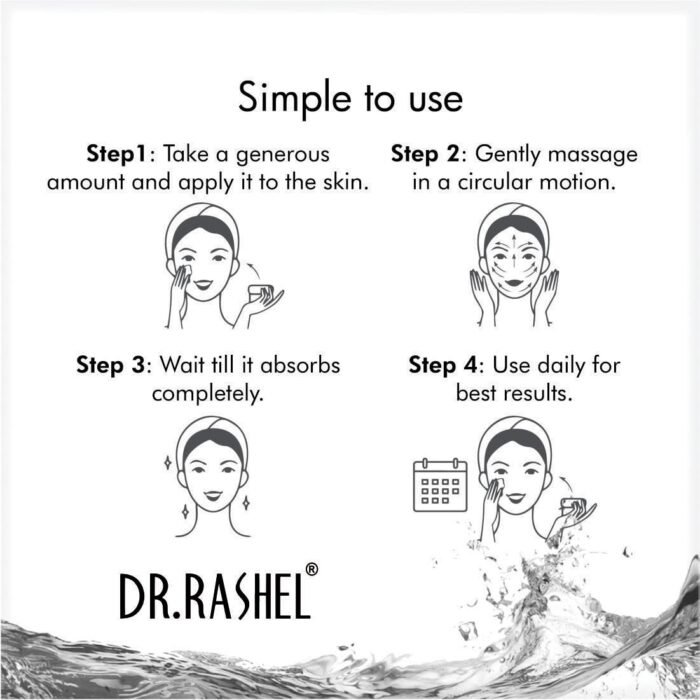 Simple to use

Step1: Take a generous amount and apply it to the skin.

Step 2: Gently massage in a circular motion.

Step 3: Wait till it absorbs completely.

Step 4: Use daily for best results.

DR.RASHEL®