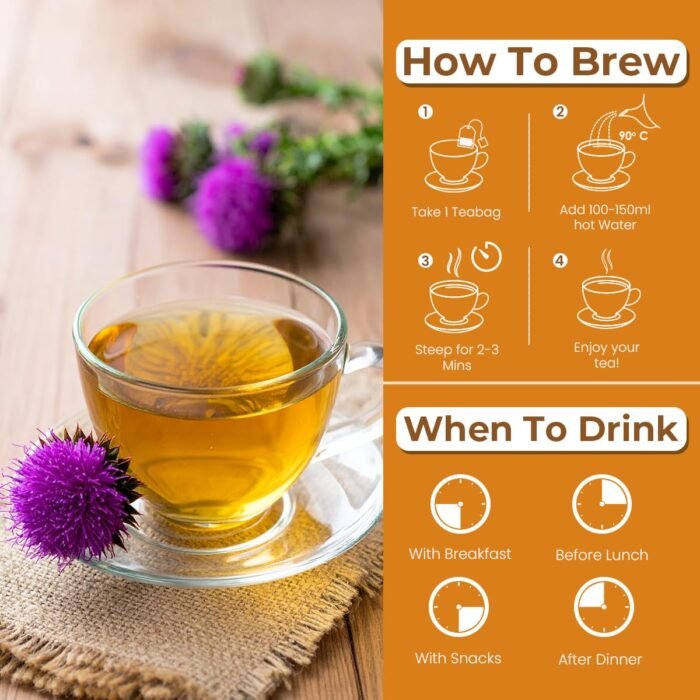 How To Brew

1
Take 1 Teabag

2
90° C
Add 100-150ml hot Water

3
Steep for 2-3 Mins

4
Enjoy your tea!

When To Drink

With Breakfast

Before Lunch

With Snacks

After Dinner