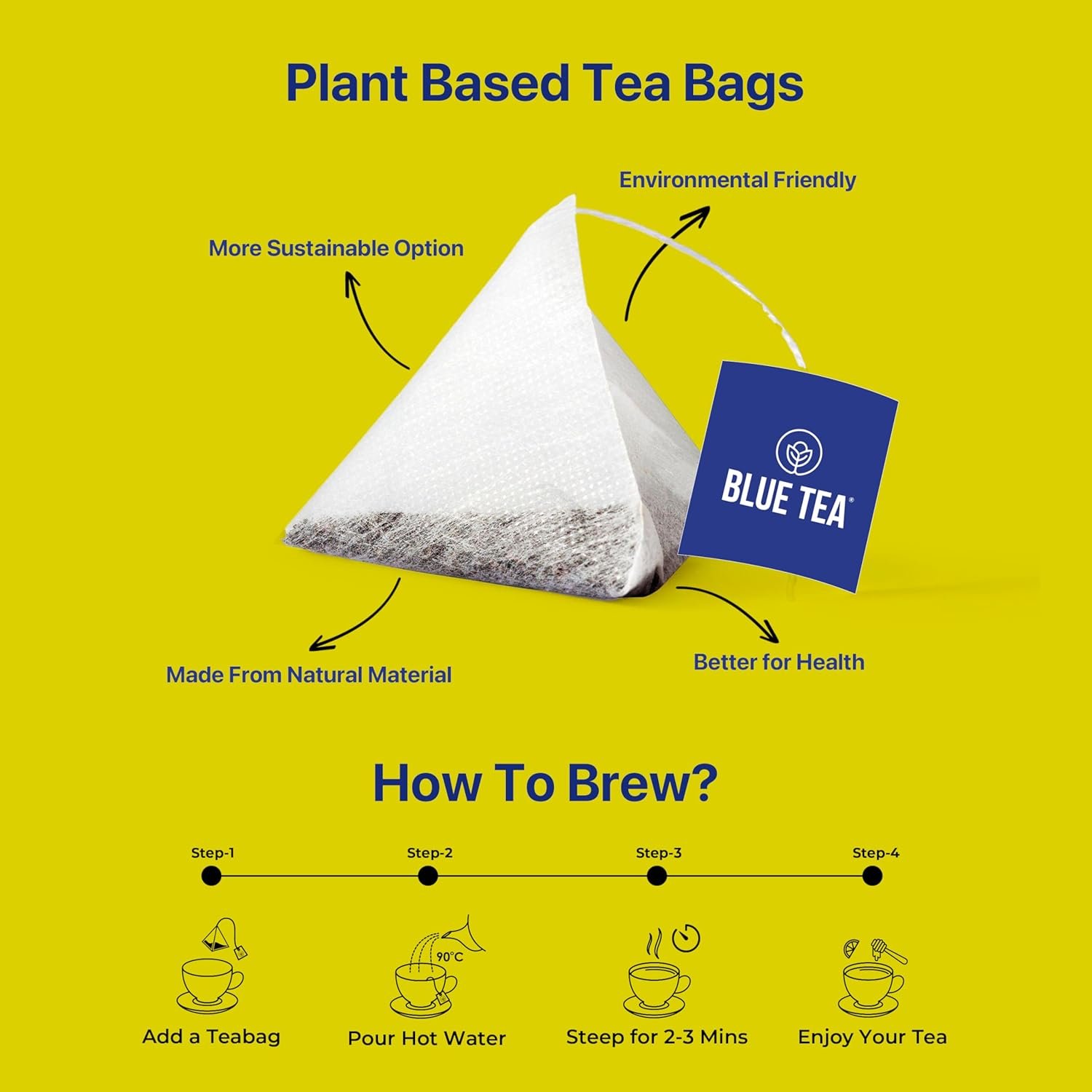 Plant Based Tea Bags

Environmental Friendly

More Sustainable Option

BLUE TEA®

Made From Natural Material

Better for Health

How To Brew?

Step-1

Step-2

Step-3

Step-4

90°C

Add a Teabag

Pour Hot Water

Steep for 2-3 Mins

Enjoy Your Tea